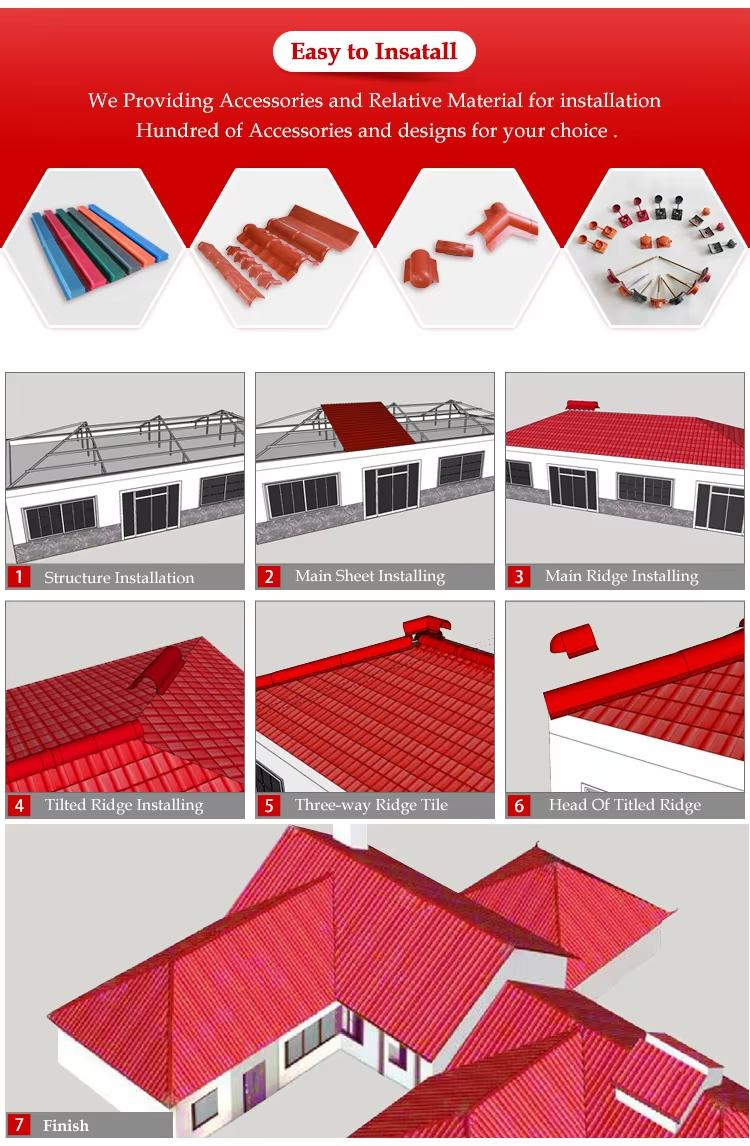 Easy to Insatall

We Providing Accessories and Relative Material for installation
Hundred of Accessories and designs for your choice .

1 Structure Installation

2 Main Sheet Installing

3 Main Ridge Installing

4 Tilted Ridge Installing

5 Three-way Ridge Tile

6 Head Of Titled Ridge

7 Finish