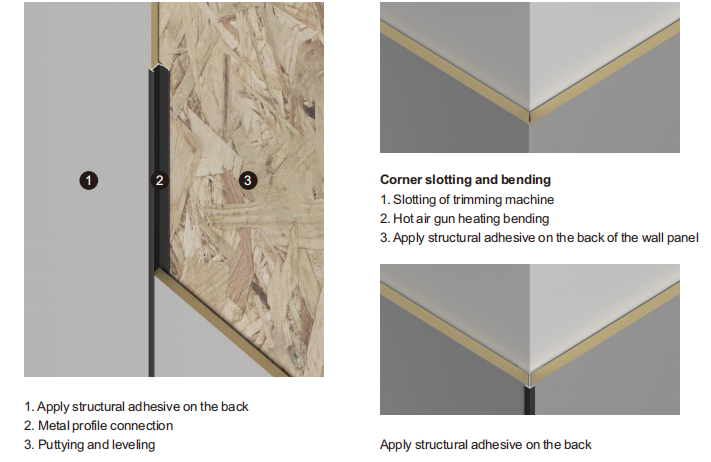 1

2

3

1. Apply structural adhesive on the back
2. Metal profile connection
3. Puttying and leveling

Corner slotting and bending
1. Slotting of trimming machine
2. Hot air gun heating bending
3. Apply structural adhesive on the back of the wall panel

Apply structural adhesive on the back